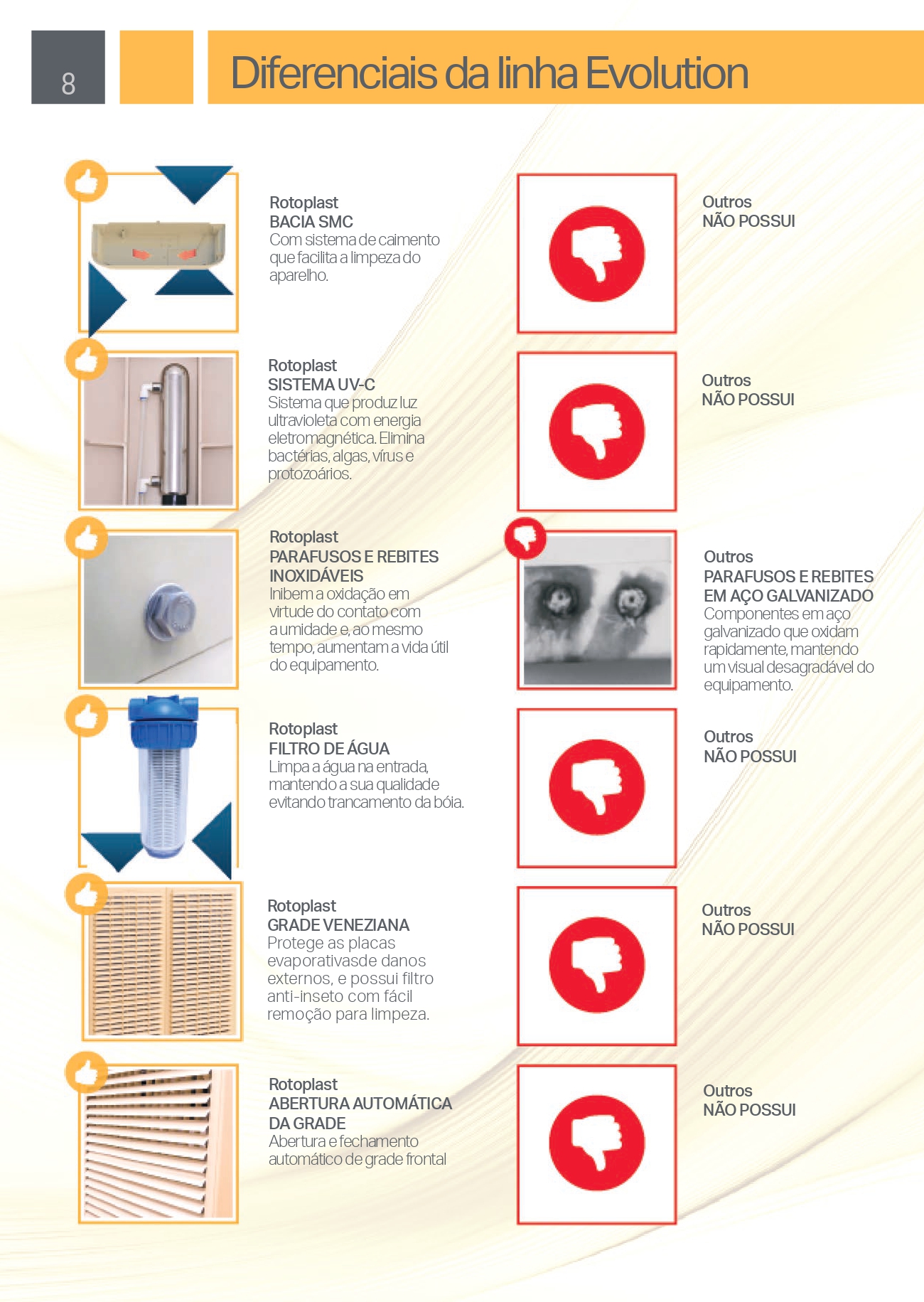 8

Diferenciais da linha Evolution

Rotoplast
BACIA SMC
Com sistema de caimento que facilita a limpeza do aparelho.

Outros
NÃO POSSUI

Rotoplast
SISTEMA UV-C
Sistema que produz luz ultravioleta com energia eletromagnética. Elimina bactérias, algas, vírus e protozoários.

Outros
NÃO POSSUI

Rotoplast
PARAFUSOS E REBITES INOXIDÁVEIS
Inibem a oxidação em virtude do contato com a umidade e, ao mesmo tempo, aumentam a vida útil do equipamento.

Outros
PARAFUSOS E REBITES EM AÇO GALVANIZADO
Componentes em aço galvanizado que oxidam rapidamente, mantendo um visual desagradável do equipamento.

Rotoplast
FILTRO DE ÁGUA
Limpa a água na entrada, mantendo a sua qualidade evitando trancamento da bóia.

Outros
NÃO POSSUI

Rotoplast
GRADE VENEZIANA
Protege as placas evaporativasde danos externos, e possui filtro anti-inseto com fácil remoção para limpeza.

Outros
NÃO POSSUI

Rotoplast
ABERTURA AUTOMÁTICA DA GRADE
Abertura e fechamento automático de grade frontal

Outros
NÃO POSSUI